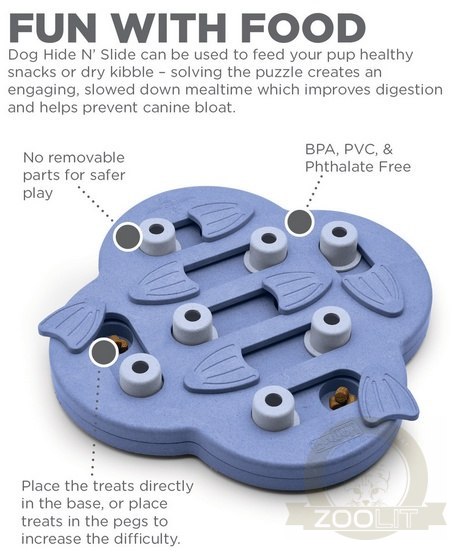 FUN WITH FOOD
Dog Hide N' Slide can be used to feed your pup healthy snacks or dry kibble – solving the puzzle creates an engaging, slowed down mealtime which improves digestion and helps prevent canine bloat.

No removable parts for safer play

BPA, PVC, & Phthalate Free

Place the treats directly in the base, or place treats in the pegs to increase the difficulty.

ZOOLIT